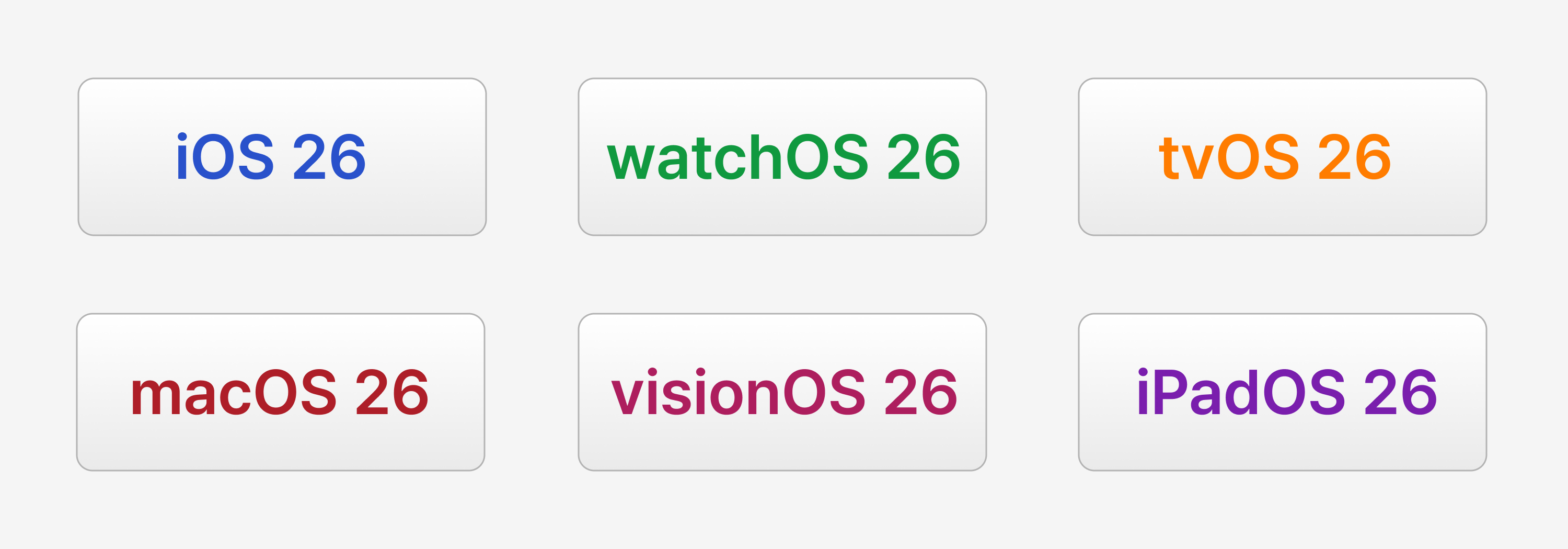 iOS 26

watchOS 26

tvOS 26

macOS 26

visionOS 26

iPadOS 26